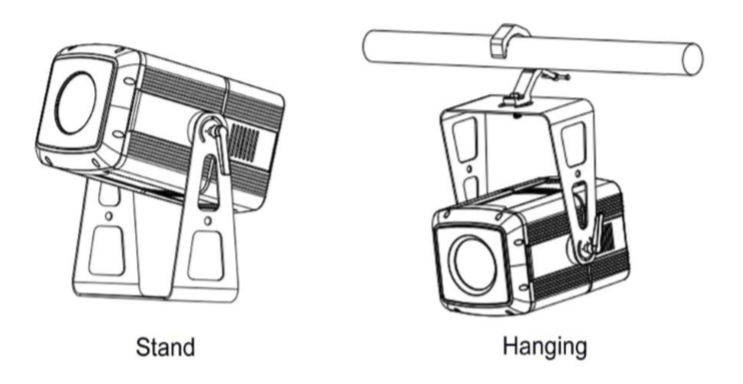 Stand

Hanging