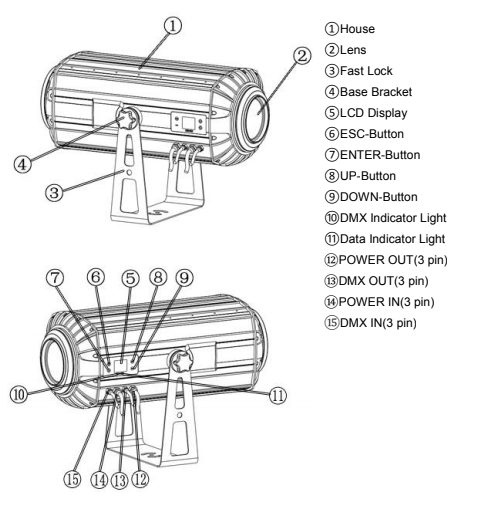 ①
②
④
③

⑦ ⑥ ⑤ ⑧ ⑨
⑩
⑪
⑮ ⑭ ⑬ ⑫

①House
②Lens
③Fast Lock
④Base Bracket
⑤LCD Display
⑥ESC-Button
⑦ENTER-Button
⑧UP-Button
⑨DOWN-Button
⑩DMX Indicator Light
⑪Data Indicator Light
⑫POWER OUT(3 pin)
⑬DMX OUT(3 pin)
⑭POWER IN(3 pin)
⑮DMX IN(3 pin)