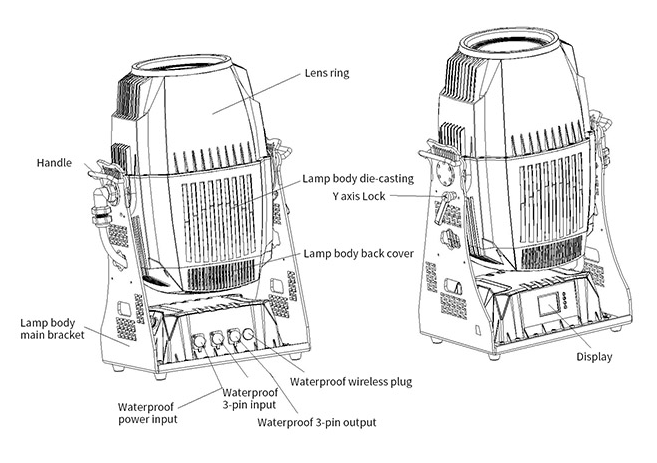 Lens ring
Handle
Lamp body die-casting
Y axis Lock
Lamp body back cover
Lamp body main bracket
Waterproof wireless plug
Waterproof 3-pin input
Waterproof power input
Waterproof 3-pin output
Display