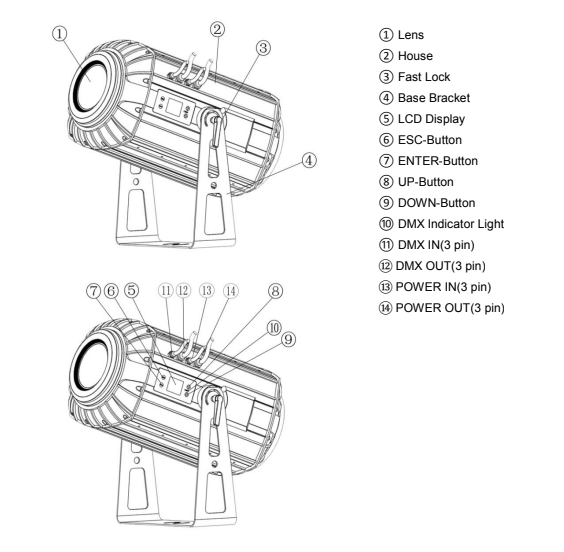 ①
②
③
④

⑦ ⑥ ⑤ ⑪ ⑫ ⑬ ⑭ ⑧
⑩
⑨

① Lens
② House
③ Fast Lock
④ Base Bracket
⑤ LCD Display
⑥ ESC-Button
⑦ ENTER-Button
⑧ UP-Button
⑨ DOWN-Button
⑩ DMX Indicator Light
⑪ DMX IN(3 pin)
⑫ DMX OUT(3 pin)
⑬ POWER IN(3 pin)
⑭ POWER OUT(3 pin)