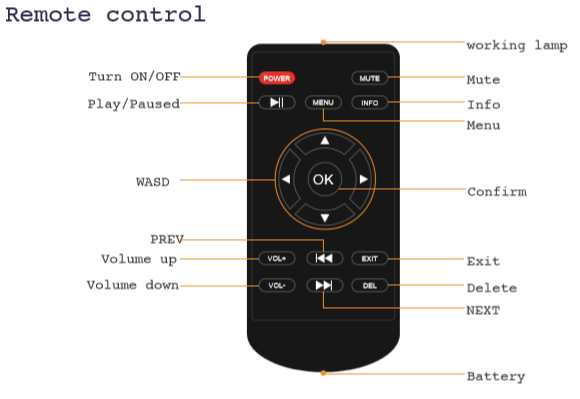 Remote control

working lamp

Turn ON/OFF

POWER

MUTE

Mute

Play/Paused

MENU

INFO

Info

Menu

WASD

OK

Confirm

PREV

Volume up

VOL+

EXIT

Exit

Volume down

VOL-

DEL

Delete

NEXT

Battery