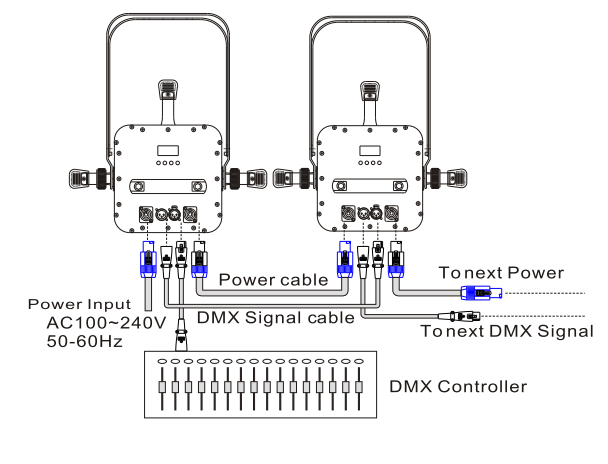 Power cable
To next Power
Power Input
AC100~240V
50-60Hz
DMX Signal cable
To next DMX Signal
DMX Controller