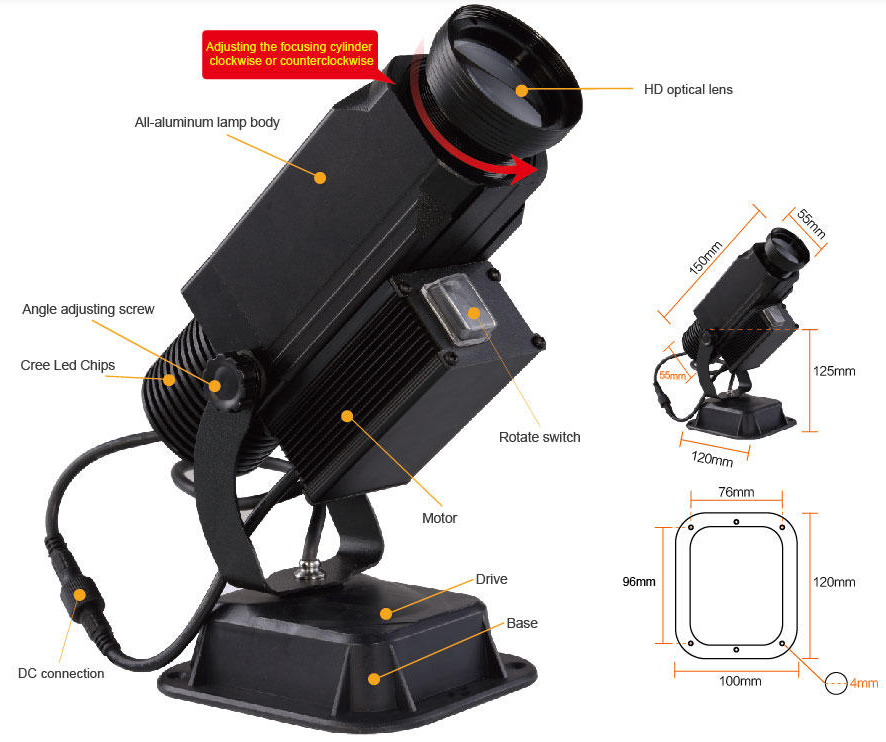 Adjusting the focusing cylinder clockwise or counterclockwise

HD optical lens

All-aluminum lamp body

Angle adjusting screw

Cree Led Chips

Rotate switch

Motor

Drive

Base

DC connection

150mm

55mm

55mm

125mm

120mm

76mm

96mm

120mm

100mm

4mm